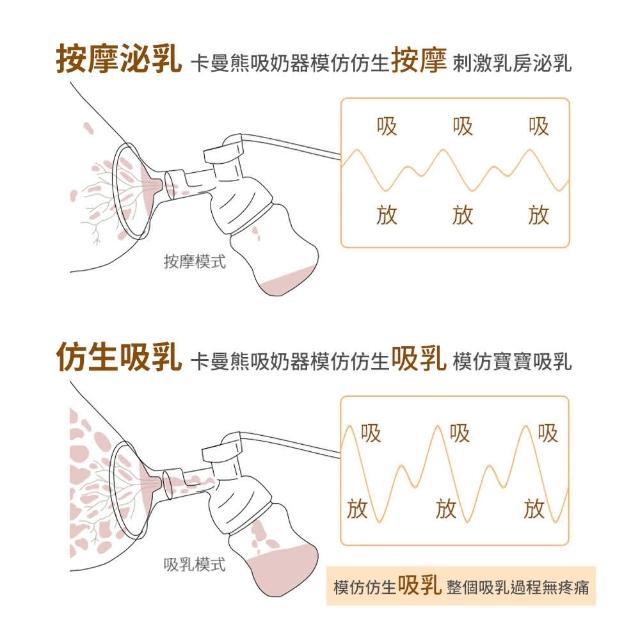 按摩泌乳 卡曼熊吸奶器模仿仿生按摩 刺激乳房泌乳

吸 吸 吸

放 放 放

按摩模式

仿生吸乳 卡曼熊吸奶器模仿仿生吸乳 模仿寶寶吸乳

吸 吸 吸

放 放 放

吸乳模式

模仿仿生吸乳 整個吸乳過程無疼痛