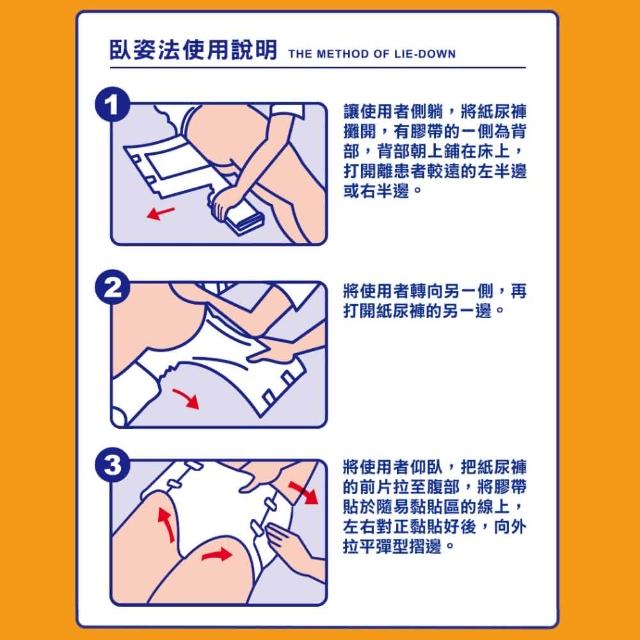 臥姿法使用說明 THE METHOD OF LIE-DOWN

1

讓使用者側躺，將紙尿褲攤開，有膠帶的一側為背部，背部朝上鋪在床上，打開離患者較遠的左半邊或右半邊。

2

將使用者轉向另一側，再打開紙尿褲的另一邊。

3

將使用者仰臥，把紙尿褲的前片拉至腹部，將膠帶貼於隨易黏貼區的線上，左右對正黏貼好後，向外拉平彈型摺邊。