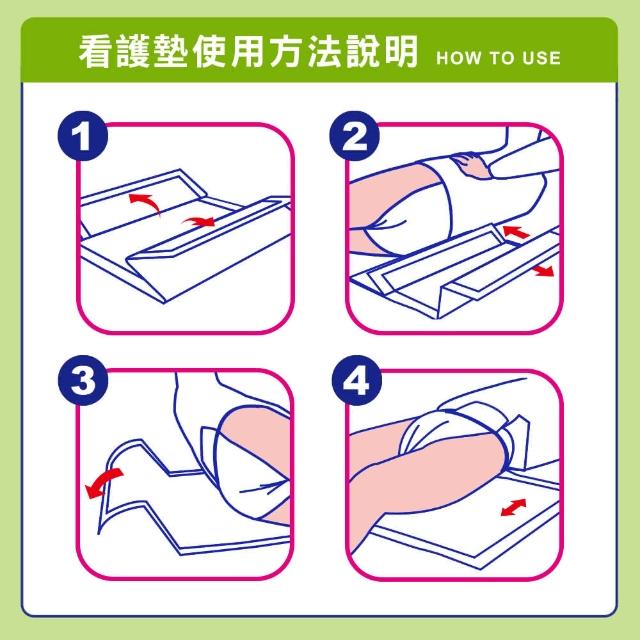 看護墊使用方法說明 HOW TO USE

1

2

3

4